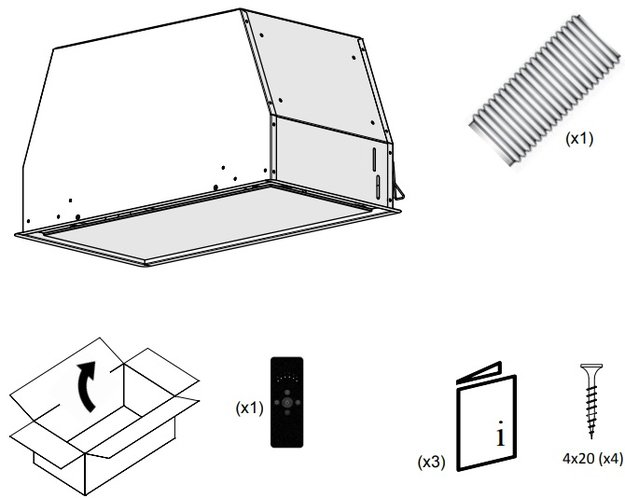 (x1)

(x1)

i

(x3)

4x20 (x4)