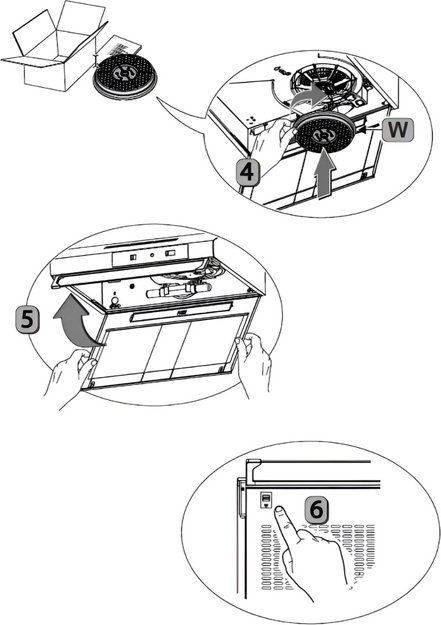 W
4
5
6