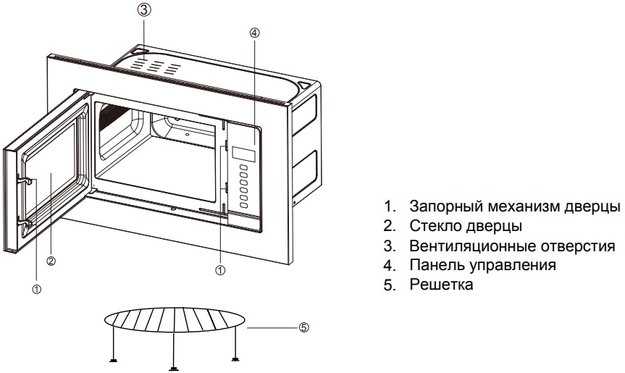 ③

④

②

①

①

⑤

1. Запорный механизм дверцы
2. Стекло дверцы
3. Вентиляционные отверстия
4. Панель управления
5. Решетка