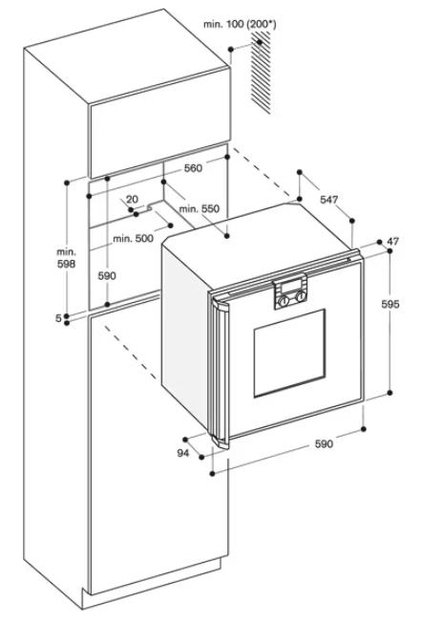 min. 100 (200*)

560

547

20

min. 550

min. 500

47

min. 598

590

595

5

94

590