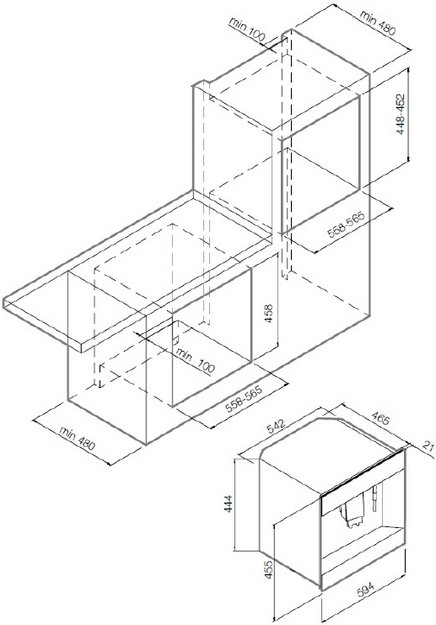 min 100
min 480
448-452
558-565
458
min 100
558-565
min 480
542
465
21
444
455
594