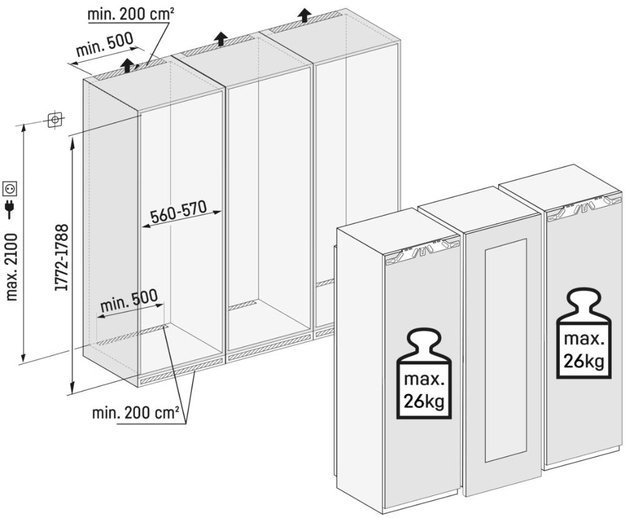 min. 200 cm²
min. 500
max. 2100
1772-1788
560-570
min. 500
min. 200 cm²
max. 26kg
max. 26kg