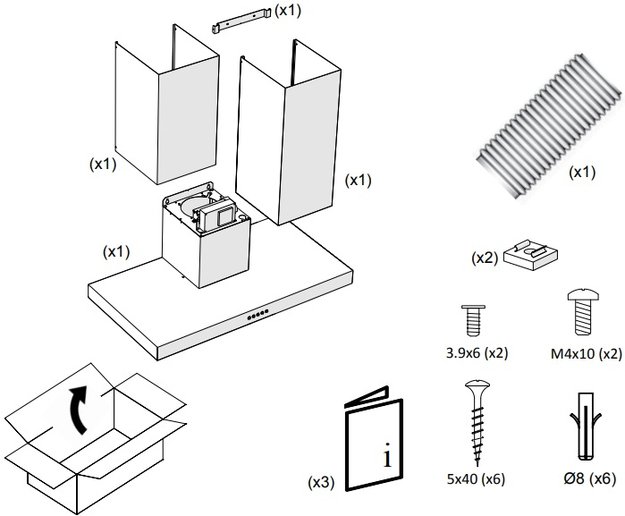 (x1)

(x1)

(x1)

(x1)

(x1)

(x2)

3.9x6 (x2)

M4x10 (x2)

i

(x3)

5x40 (x6)

Ø8 (x6)