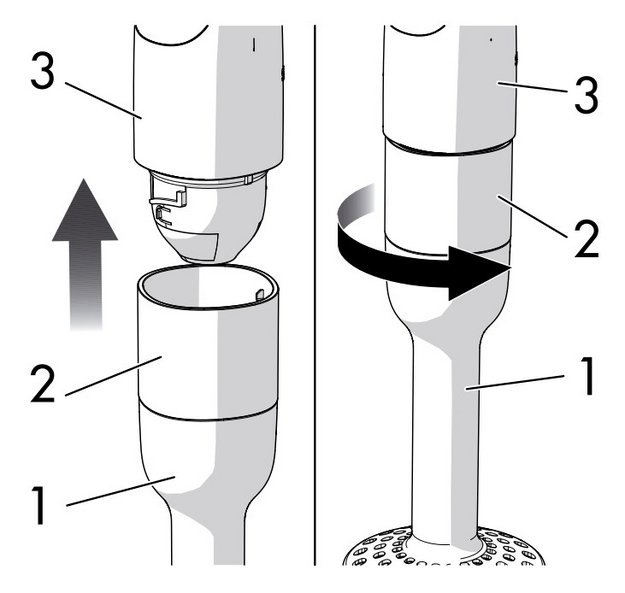 3
2
1
3
2
1