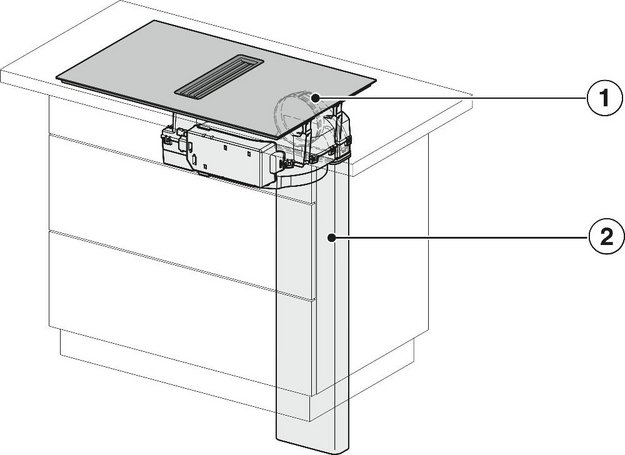 1
2