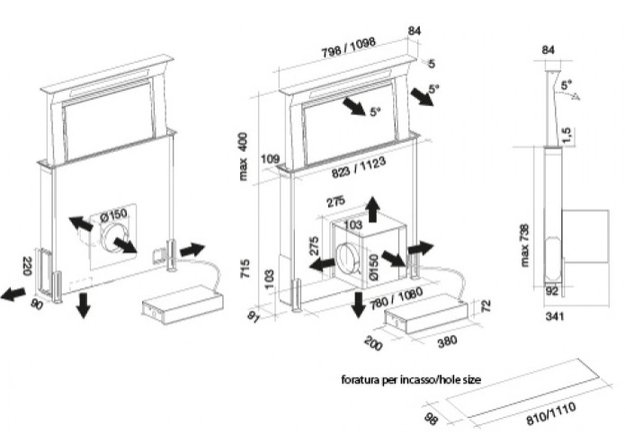 Ø150

220

90

798 / 1098

84

5

5°

5°

max 400

109

823 / 1123

275

103

275

Ø150

715

103

91

780 / 1080

72

200

380

84

5°

1,5

max 738

92

341

foratura per incasso/hole size

98

810/1110