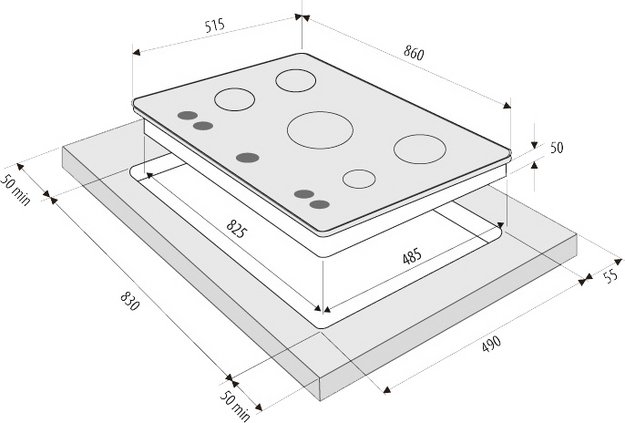 515
860
50
50 min
825
485
55
830
490
50 min