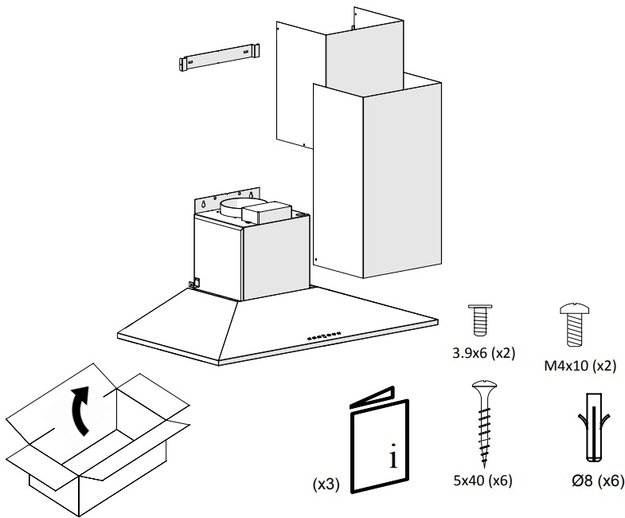 3.9x6 (x2)

M4x10 (x2)

i

(x3)

5x40 (x6)

Ø8 (x6)