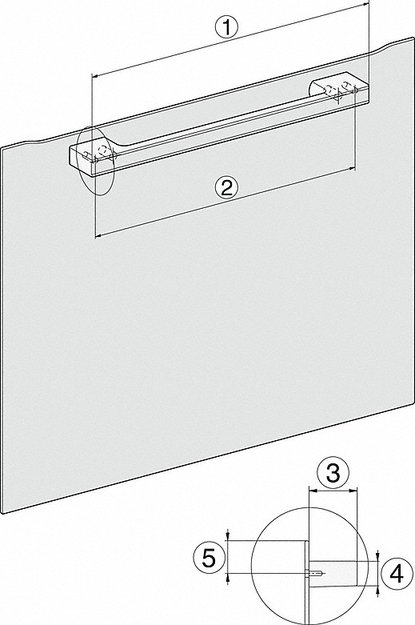 1
2
3
5
4