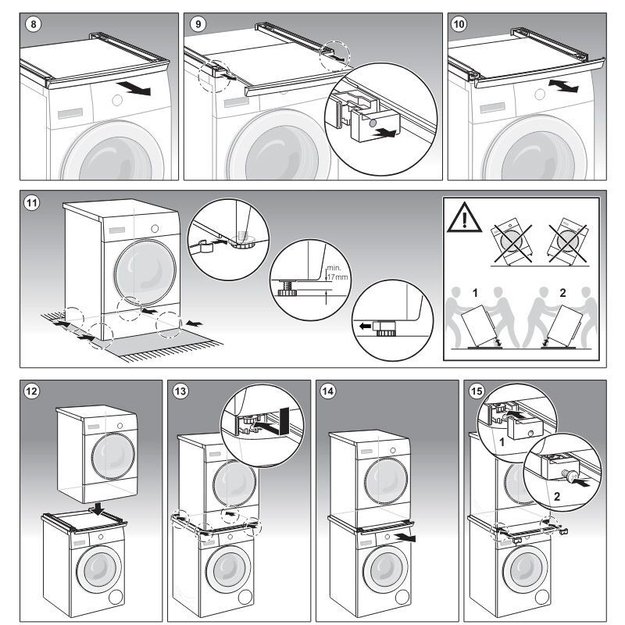 8

9

10

11

min. 17mm

1

2

12

13

14

15

1

2