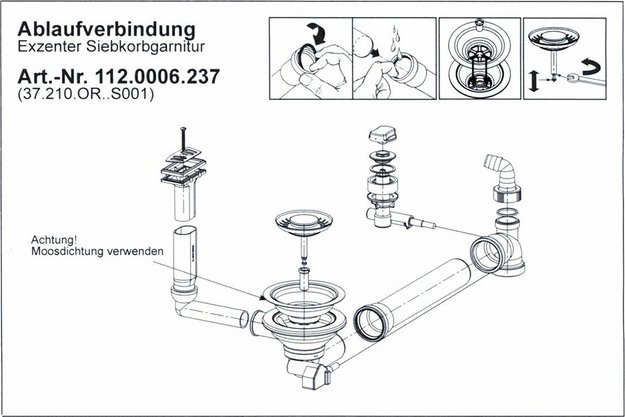 Ablaufverbindung
Exzenter Siebkorbgarnitur

Art.-Nr. 112.0006.237
(37.210.OR..S001)

Achtung!
Moosdichtung verwenden