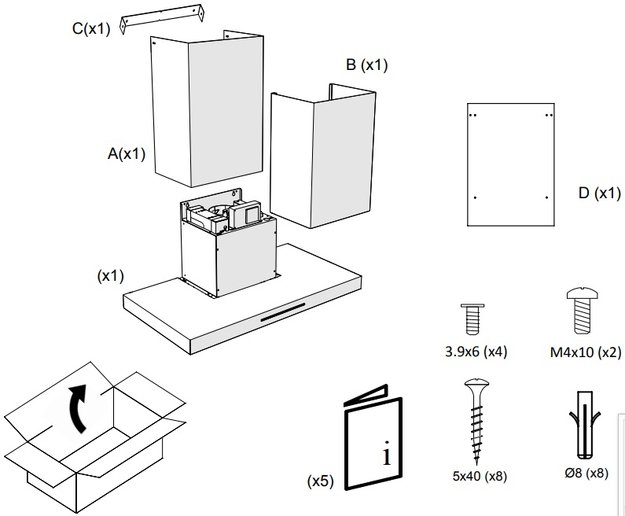 C(x1)

B (x1)

A(x1)

D (x1)

(x1)

3.9x6 (x4)

M4x10 (x2)

i

(x5)

5x40 (x8)

Ø8 (x8)