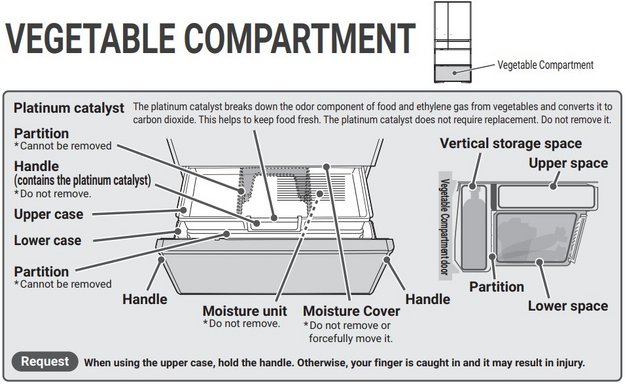 VEGETABLE COMPARTMENT

Vegetable Compartment

Platinum catalyst The platinum catalyst breaks down the odor component of food and ethylene gas from vegetables and converts it to carbon dioxide. This helps to keep food fresh. The platinum catalyst does not require replacement. Do not remove it.

Partition
*Cannot be removed

Handle
(contains the platinum catalyst)
*Do not remove.

Upper case

Lower case

Partition
*Cannot be removed

Handle

Moisture unit
*Do not remove.

Moisture Cover
*Do not remove or forcefully move it.

Handle

Vertical storage space

Upper space

Vegetable Compartment door

Partition

Lower space

Request When using the upper case, hold the handle. Otherwise, your finger is caught in and it may result in injury.