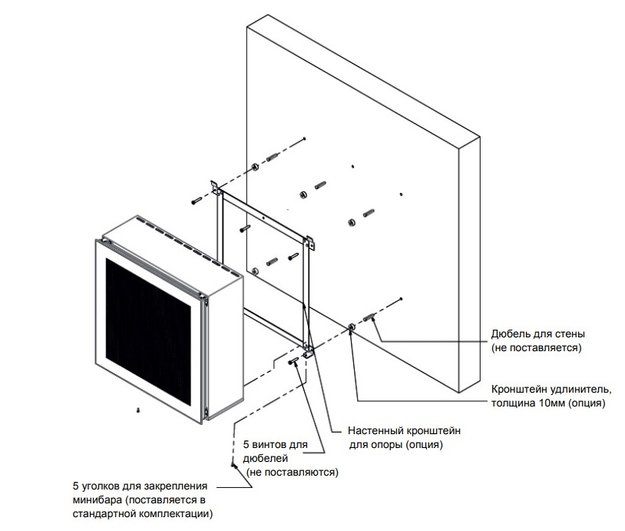 Дюбель для стены
(не поставляется)

Кронштейн удлинитель,
толщина 10мм (опция)

Настенный кронштейн
для опоры (опция)

5 винтов для
дюбелей
(не поставляются)

5 уголков для закрепления
минибара (поставляется в
стандартной комплектации)