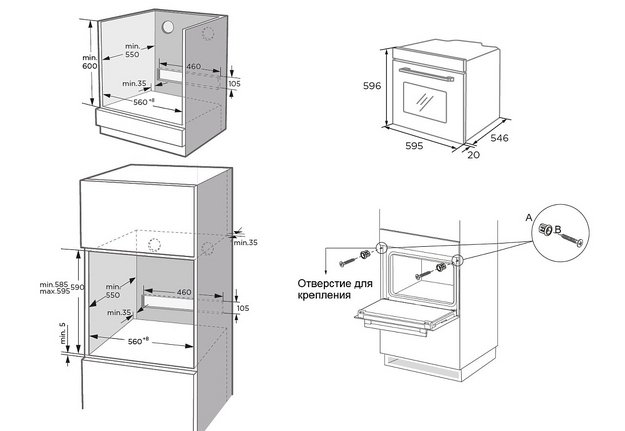 min. 600
min. 550
460
min.35
105
$560^{+8}$

596
595
546
20

min.35
min.585 max.595
590
min. 550
460
min.35
105
min. 5
$560^{+8}$

A
B
Отверстие для крепления