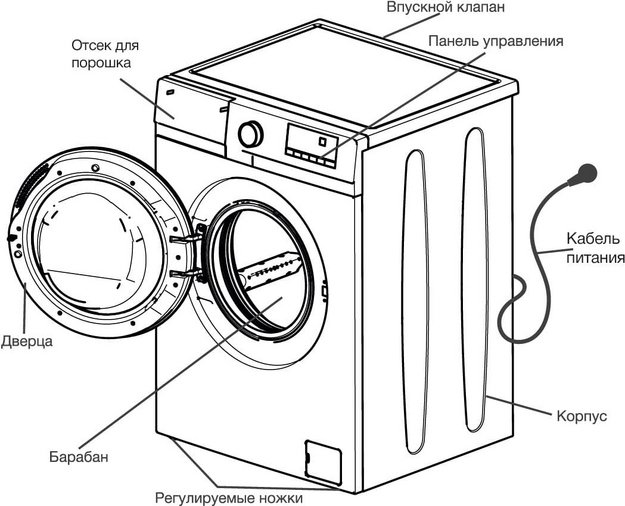 Впускной клапан

Отсек для порошка

Панель управления

Кабель питания

Дверца

Корпус

Барабан

Регулируемые ножки