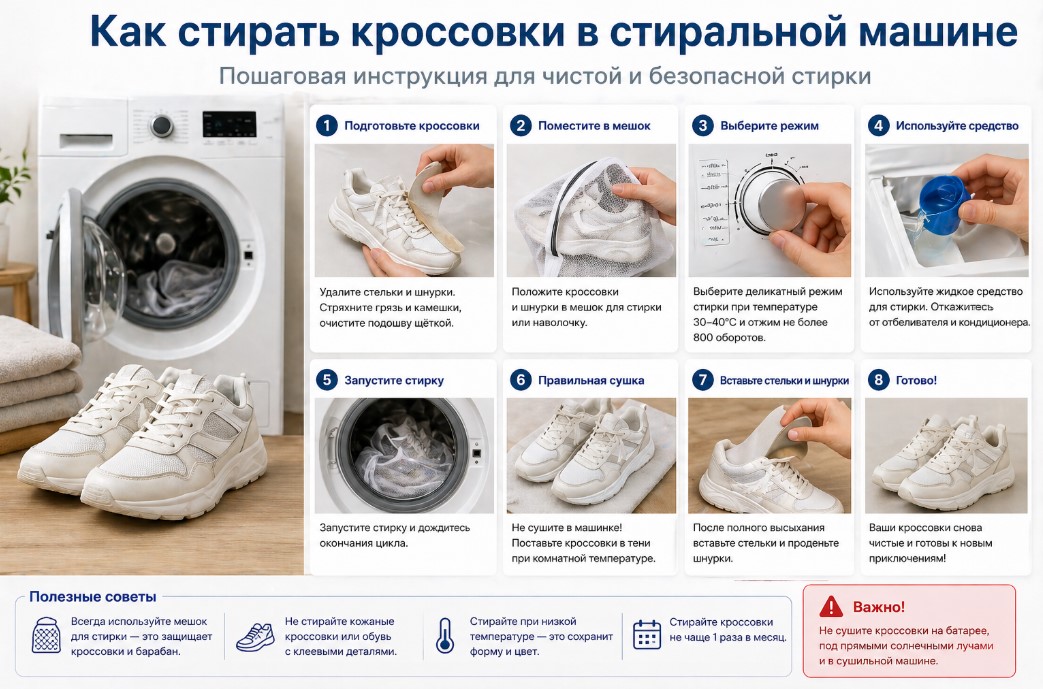 Как стирать кроссовки в стиральной машине

Пошаговая инструкция для чистой и безопасной стирки

1 Подготовьте кроссовки

Удалите стельки и шнурки. Стряхните грязь и камешки, очистите подошву щёткой.

2 Поместите в мешок

Положите кроссовки и шнурки в мешок для стирки или наволочку.

3 Выберите режим

Выберите деликатный режим стирки при температуре 30–40°C и отжим не более 800 оборотов.

4 Используйте средство

Используйте жидкое средство для стирки. Откажитесь от отбеливателя и кондиционера.

5 Запустите стирку

Запустите стирку и дождитесь окончания цикла.

6 Правильная сушка

Не сушите в машинке! Поставьте кроссовки в тени при комнатной температуре.

7 Вставьте стельки и шнурки

После полного высыхания вставьте стельки и проденьте шнурки.

8 Готово!

Ваши кроссовки снова чистые и готовы к новым приключениям!

Полезные советы

Всегда используйте мешок для стирки — это защищает кроссовки и барабан.

Не стирайте кожаные кроссовки или обувь с клеевыми деталями.

Стирайте при низкой температуре — это сохранит форму и цвет.

Стирайте кроссовки не чаще 1 раза в месяц.

Важно!

Не сушите кроссовки на батарее, под прямыми солнечными лучами и в сушильной машине.