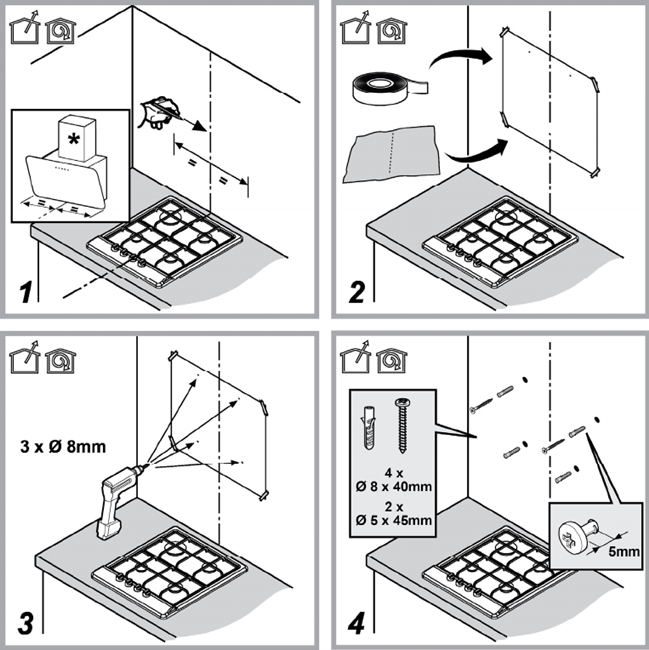 *
=
=
=
=
1

2

3 x Ø 8mm
3

4 x
Ø 8 x 40mm
2 x
Ø 5 x 45mm
5mm
4