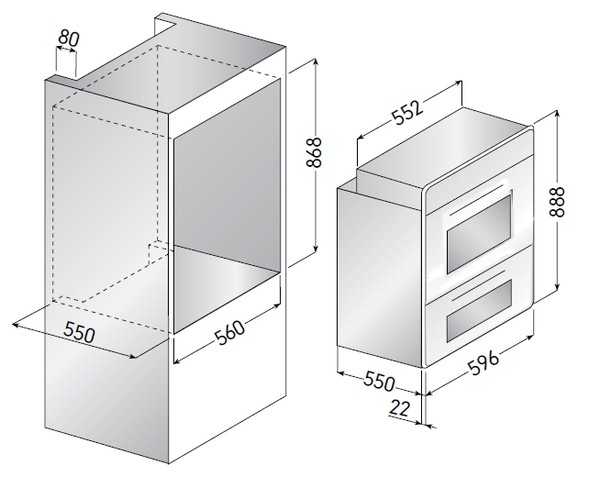 80
868
550
560
552
888
550
596
22