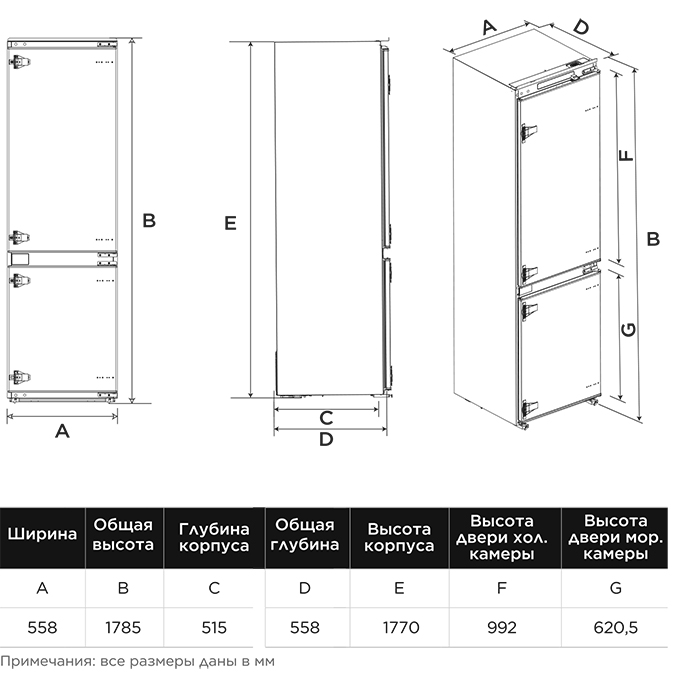 B

A

E

C

D

A

D

F

B

G

| Ширина | Общая высота | Глубина корпуса | Общая глубина | Высота корпуса | Высота двери хол. камеры | Высота двери мор. камеры |
|---|---|---|---|---|---|---|
| A | B | C | D | E | F | G |
| 558 | 1785 | 515 | 558 | 1770 | 992 | 620,5 |

Примечания: все размеры даны в мм