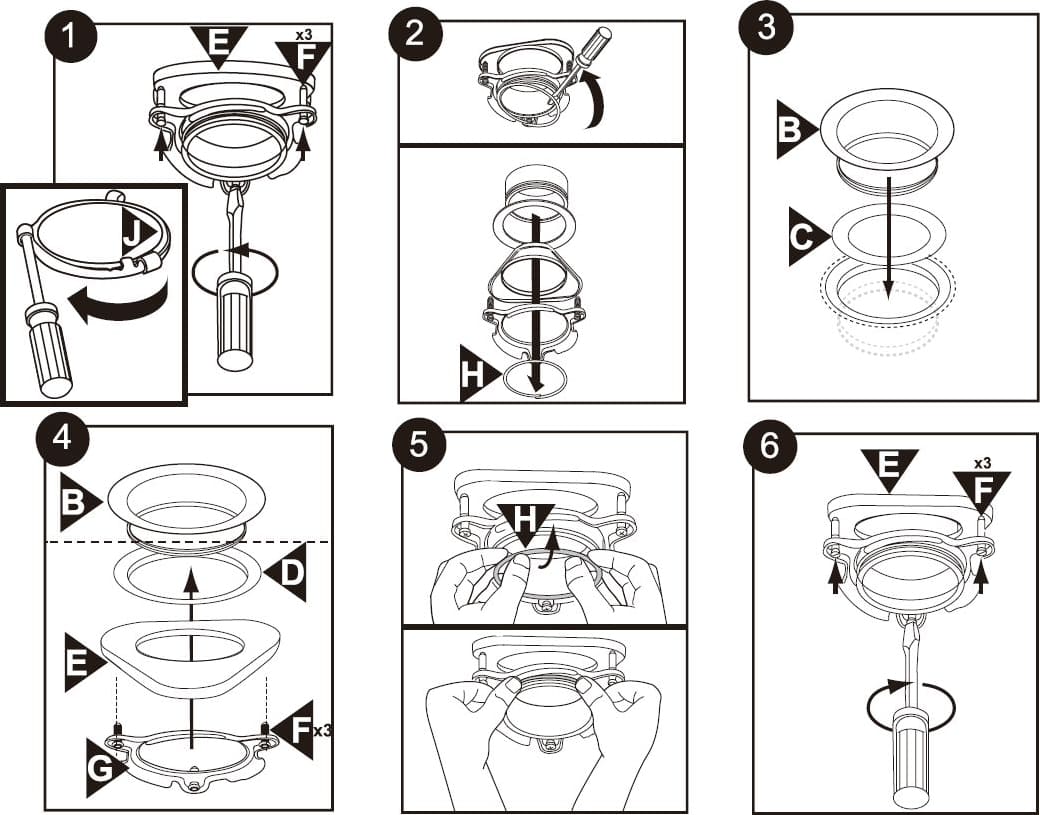 1
E
x3
F
J

2
H

3
B
C

4
B
D
E
F
x3
G

5
H

6
E
x3
F