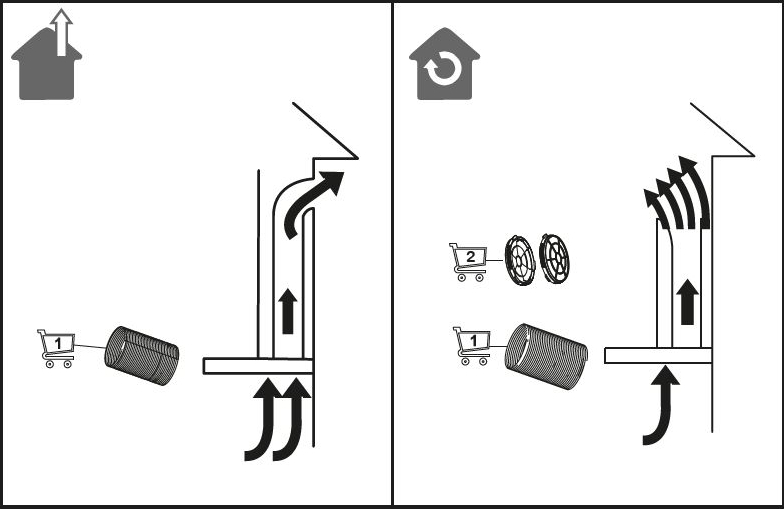 1

2

1