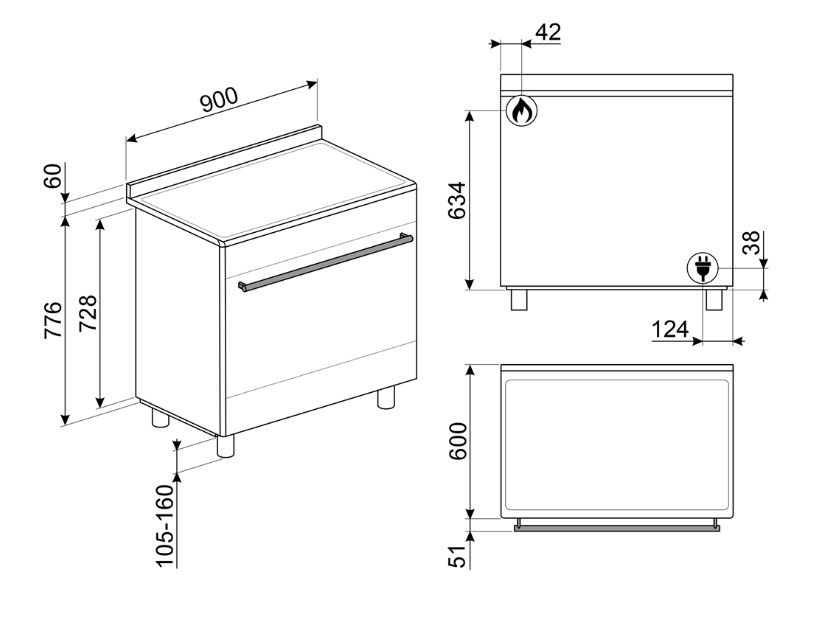 900
60
776
728
105-160
42
634
38
124
600
51