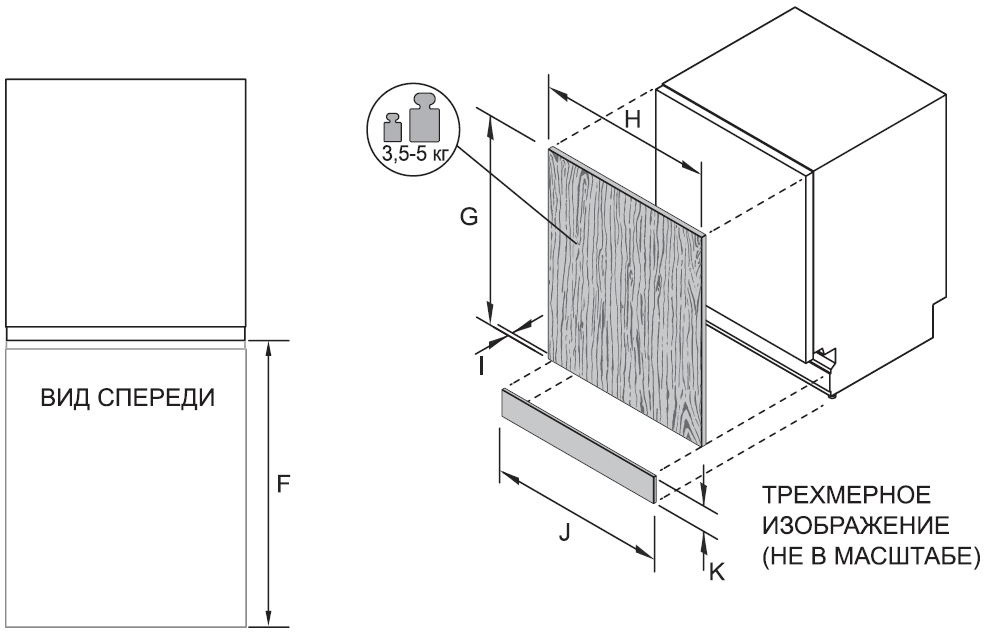 ВИД СПЕРЕДИ

F

3,5-5 кг

H

G

I

J

K

ТРЕХМЕРНОЕ ИЗОБРАЖЕНИЕ (НЕ В МАСШТАБЕ)