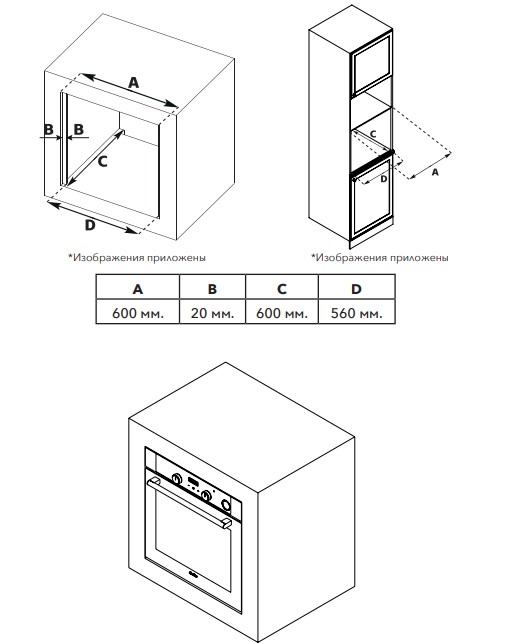 A

B B

C

D

*Изображения приложены

C

D

A

*Изображения приложены

| A | B | C | D |
|---|---|---|---|
| 600 мм. | 20 мм. | 600 мм. | 560 мм. |