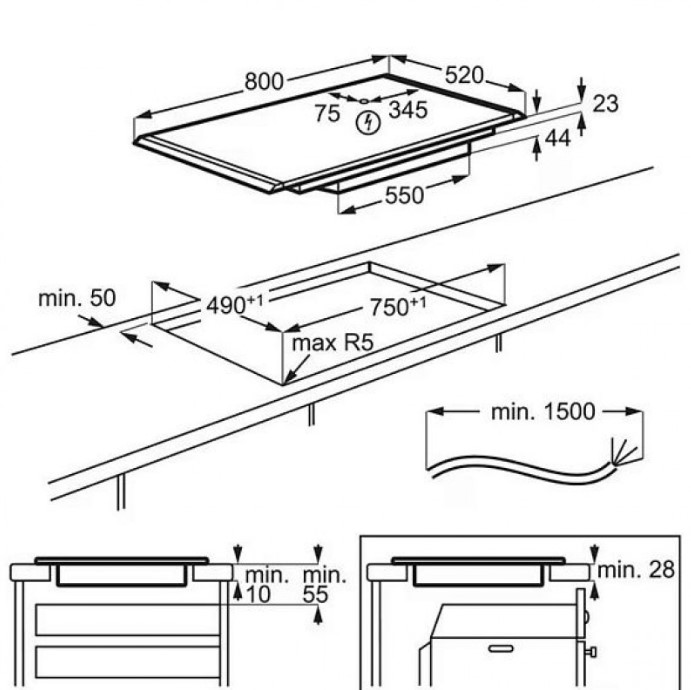 800
520
75
345
23
44
550
min. 50
$490^{+1}$
$750^{+1}$
max R5
min. 1500
min. 10
min. 55
min. 28